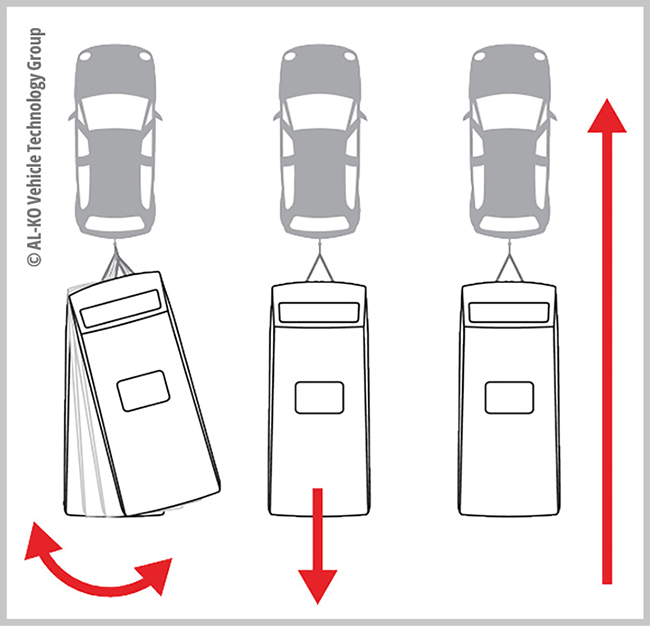 © AL-KO Vehicle Technology Group